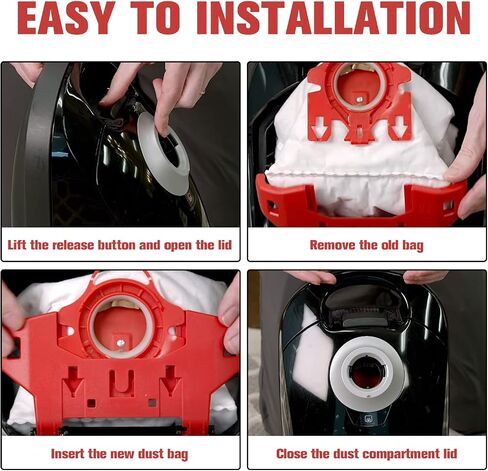 EASY TO INSTALLATION

Lift the release button and open the lid

Remove the old bag

Insert the new dust bag

Close the dust compartment lid