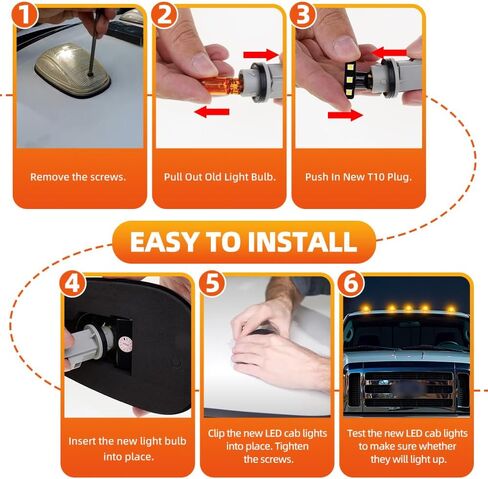 1

Remove the screws.

2

Pull Out Old Light Bulb.

3

Push In New T10 Plug.

EASY TO INSTALL

4

Insert the new light bulb into place.

5

Clip the new LED cab lights into place. Tighten the screws.

6

Test the new LED cab lights to make sure whether they will light up.