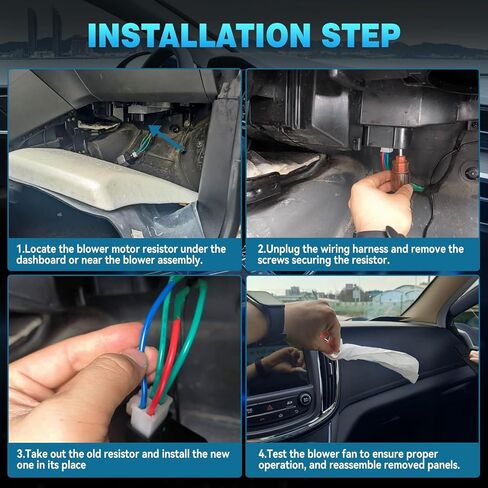 INSTALLATION STEP

1.Locate the blower motor resistor under the dashboard or near the blower assembly.

2.Unplug the wiring harness and remove the screws securing the resistor.

3.Take out the old resistor and install the new one in its place

4.Test the blower fan to ensure proper operation, and reassemble removed panels.