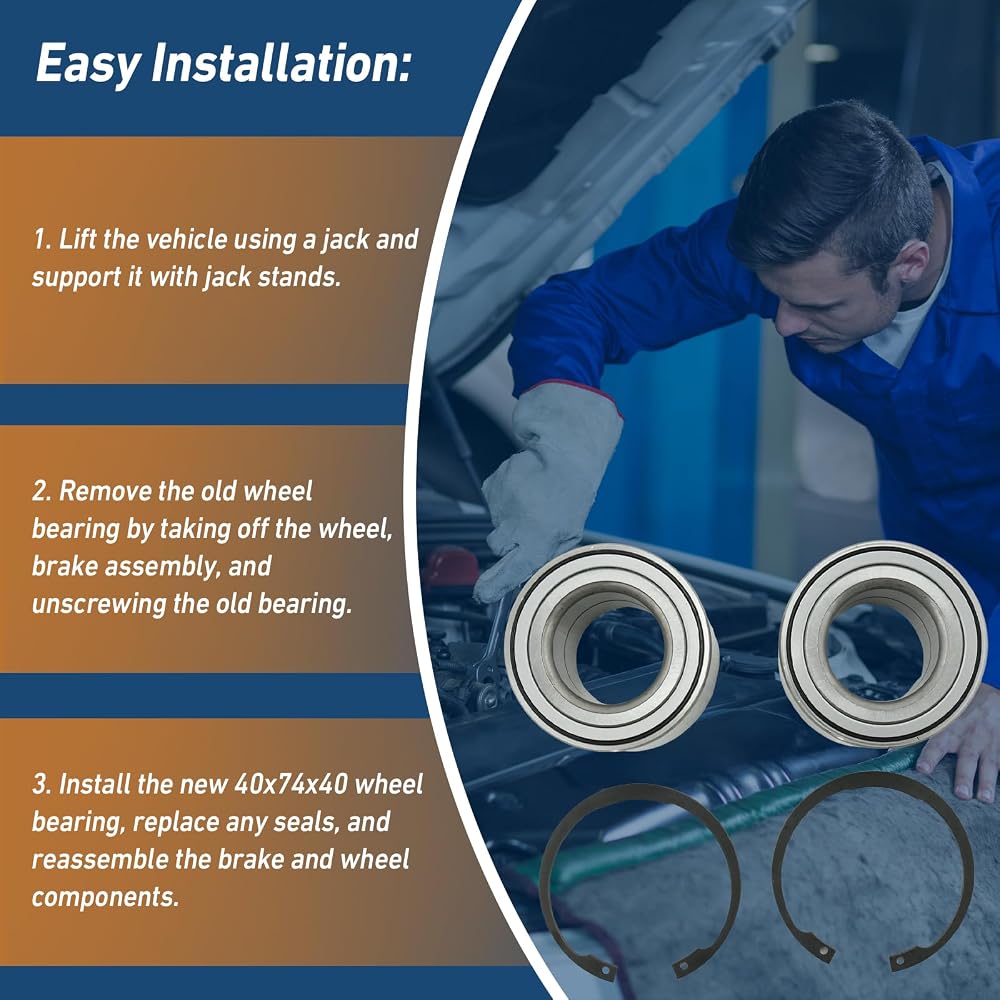 Easy Installation:

1. Lift the vehicle using a jack and support it with jack stands.

2. Remove the old wheel bearing by taking off the wheel, brake assembly, and unscrewing the old bearing.

3. Install the new 40x74x40 wheel bearing, replace any seals, and reassemble the brake and wheel components.