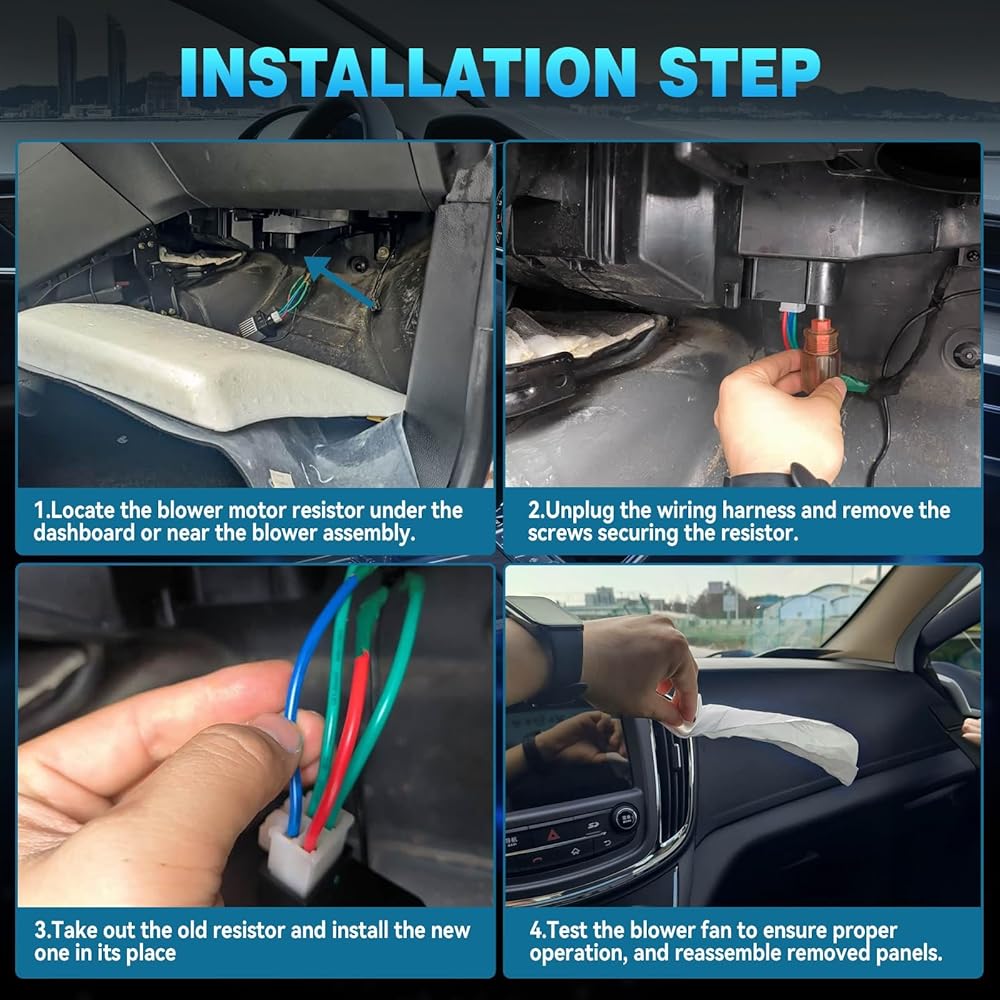 INSTALLATION STEP

1.Locate the blower motor resistor under the dashboard or near the blower assembly.

2.Unplug the wiring harness and remove the screws securing the resistor.

3.Take out the old resistor and install the new one in its place

4.Test the blower fan to ensure proper operation, and reassemble removed panels.