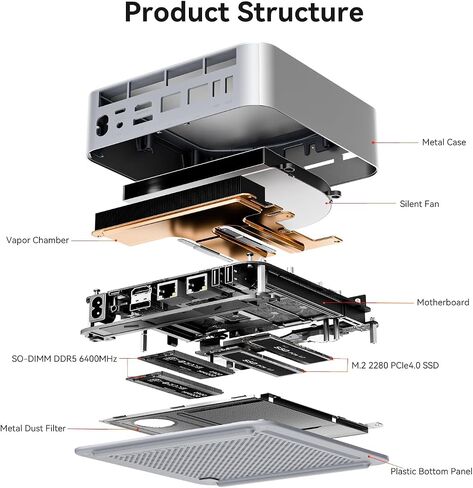 Product Structure

Metal Case

Silent Fan

Vapor Chamber

Motherboard

SO-DIMM DDR5 6400MHz

M.2 2280 PCIe4.0 SSD

Metal Dust Filter

Plastic Bottom Panel