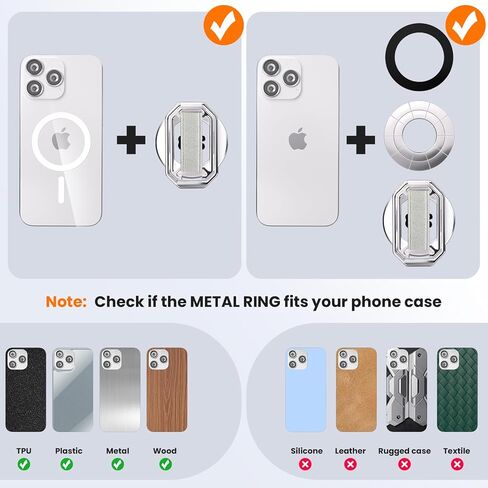 Note: Check if the METAL RING fits your phone case

TPU
Plastic
Metal
Wood

Silicone
Leather
Rugged case
Textile