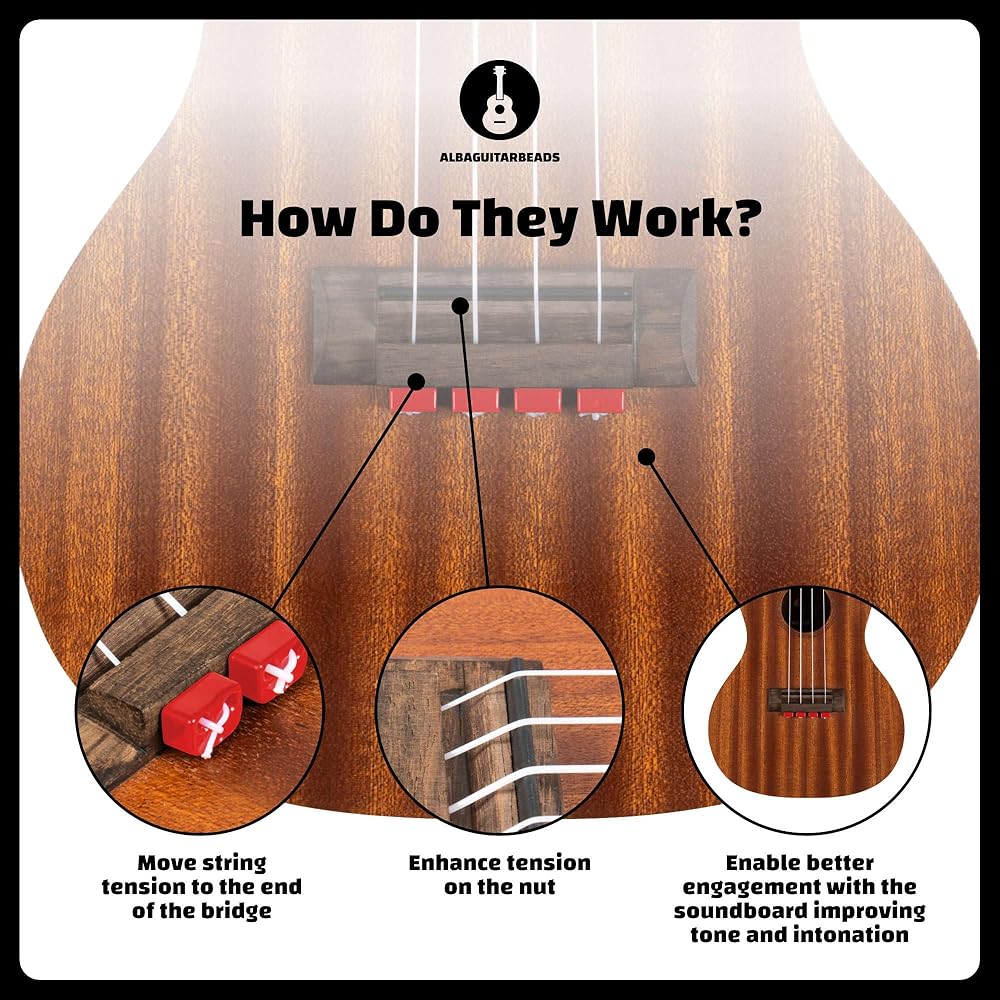 ALBAGUITARBEADS

How Do They Work?

Move string tension to the end of the bridge

Enhance tension on the nut

Enable better engagement with the soundboard improving tone and intonation