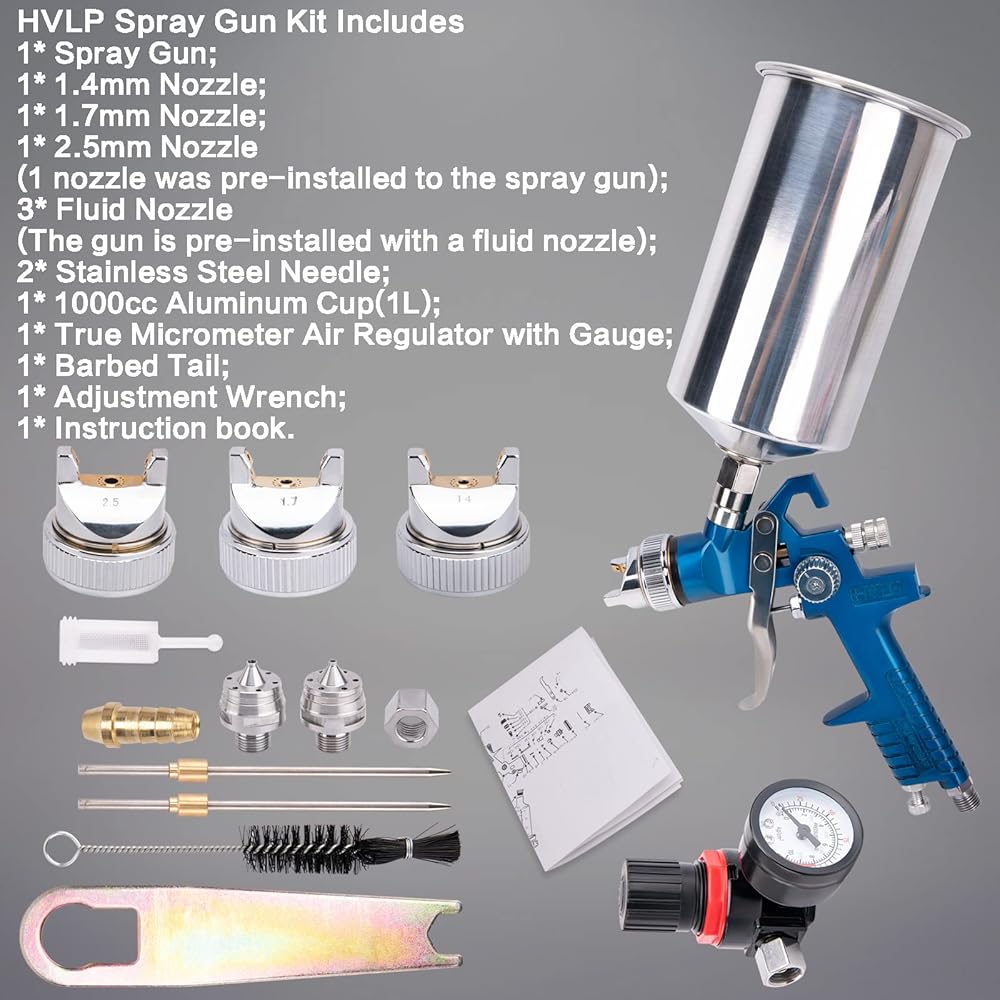 HVLP Spray Gun Kit Includes
1* Spray Gun;
1* 1.4mm Nozzle;
1* 1.7mm Nozzle;
1* 2.5mm Nozzle
(1 nozzle was pre-installed to the spray gun);
3* Fluid Nozzle
(The gun is pre-installed with a fluid nozzle);
2* Stainless Steel Needle;
1* 1000cc Aluminum Cup(1L);
1* True Micrometer Air Regulator with Gauge;
1* Barbed Tail;
1* Adjustment Wrench;
1* Instruction book.

2.5

1.7

1.4

HVLP