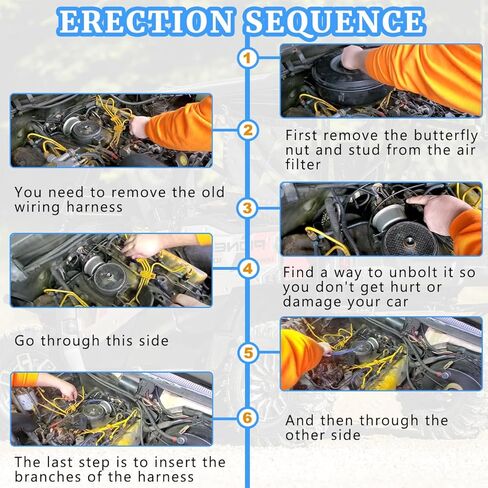 ERECTION SEQUENCE

1

First remove the butterfly nut and stud from the air filter

2

You need to remove the old wiring harness

3

Find a way to unbolt it so you don't get hurt or damage your car

4

Go through this side

5

And then through the other side

6

The last step is to insert the branches of the harness