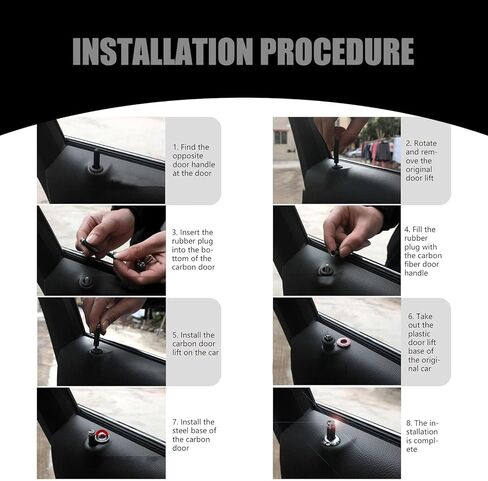 INSTALLATION PROCEDURE

1. Find the opposite door handle at the door

2. Rotate and remove the original door lift

3. Insert the rubber plug into the bottom of the carbon door

4. Fill the rubber plug with the carbon fiber door handle

5. Install the carbon door lift on the car

6. Take out the plastic door lift base of the original car

7. Install the steel base of the carbon door

8. The installation is complete