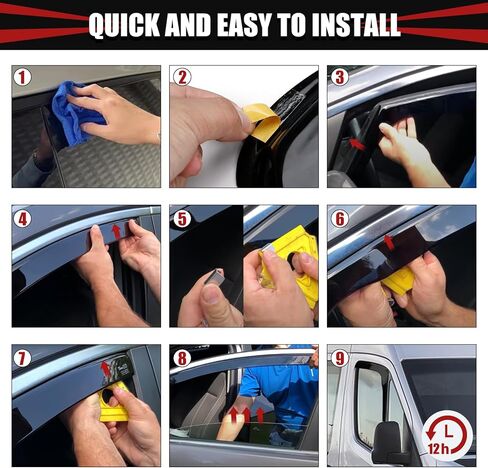 QUICK AND EASY TO INSTALL

1

2

3

4

5

6

7

8

9

12h