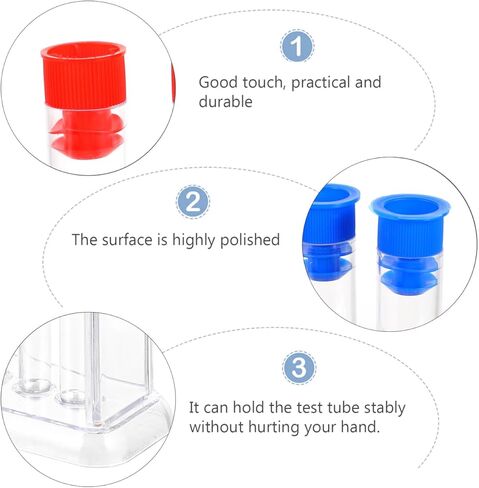 1

Good touch, practical and durable

2

The surface is highly polished

3

It can hold the test tube stably without hurting your hand.