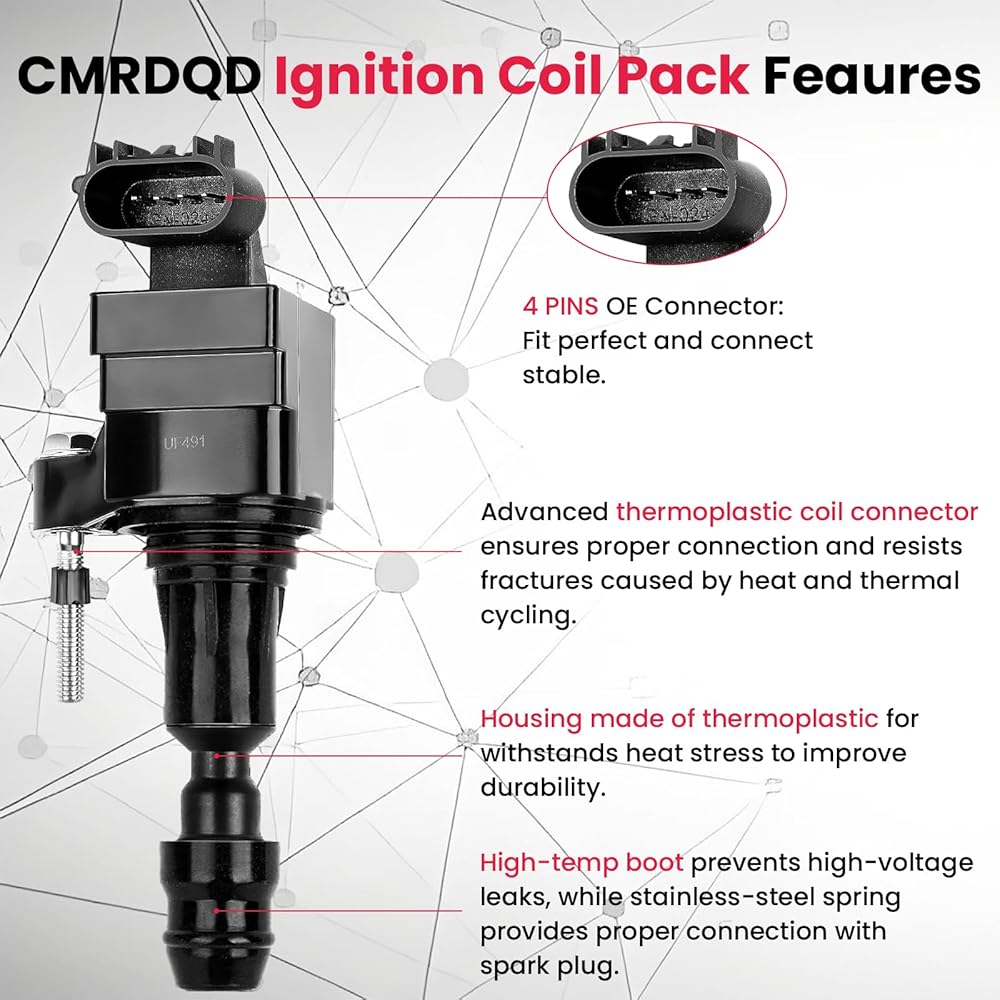 CMRDQD Ignition Coil Pack Feaures

UF491

4 PINS OE Connector: Fit perfect and connect stable.

Advanced thermoplastic coil connector ensures proper connection and resists fractures caused by heat and thermal cycling.

Housing made of thermoplastic for withstands heat stress to improve durability.

High-temp boot prevents high-voltage leaks, while stainless-steel spring provides proper connection with spark plug.