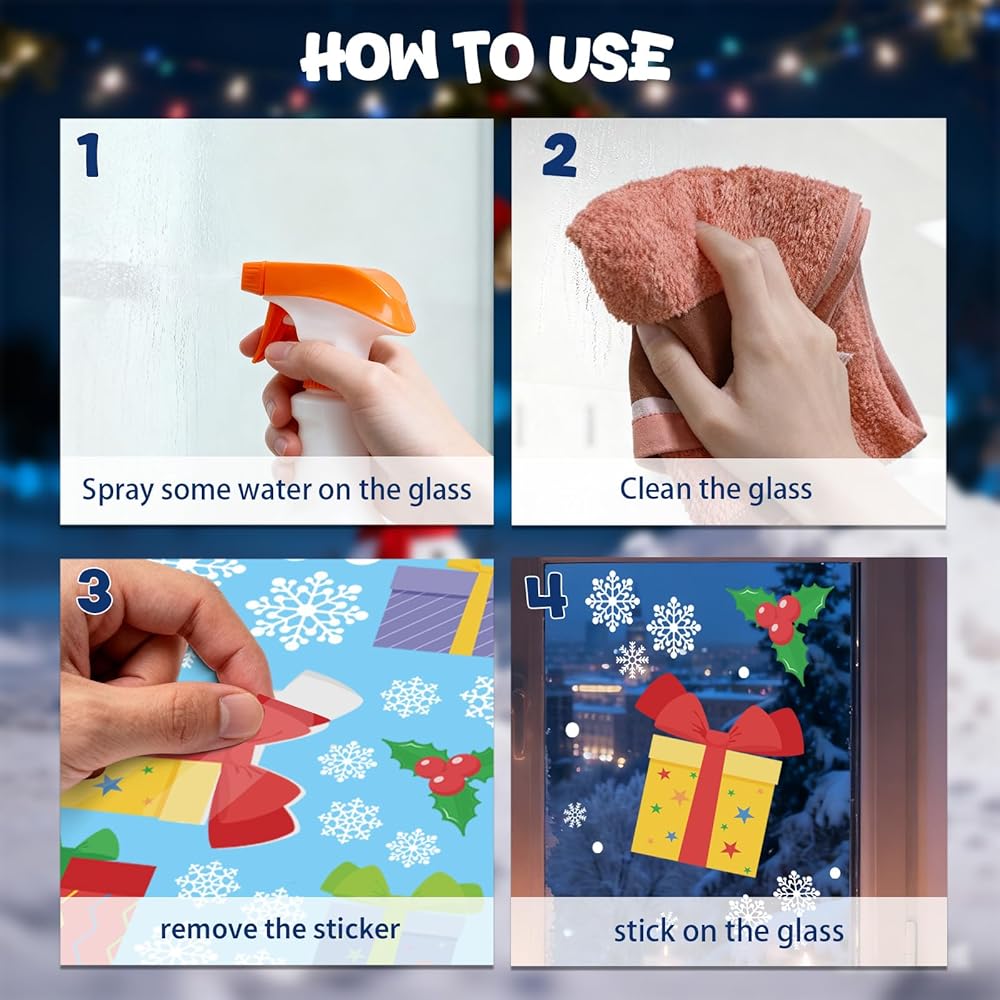 HOW TO USE

1

Spray some water on the glass

2

Clean the glass

3

remove the sticker

4

stick on the glass