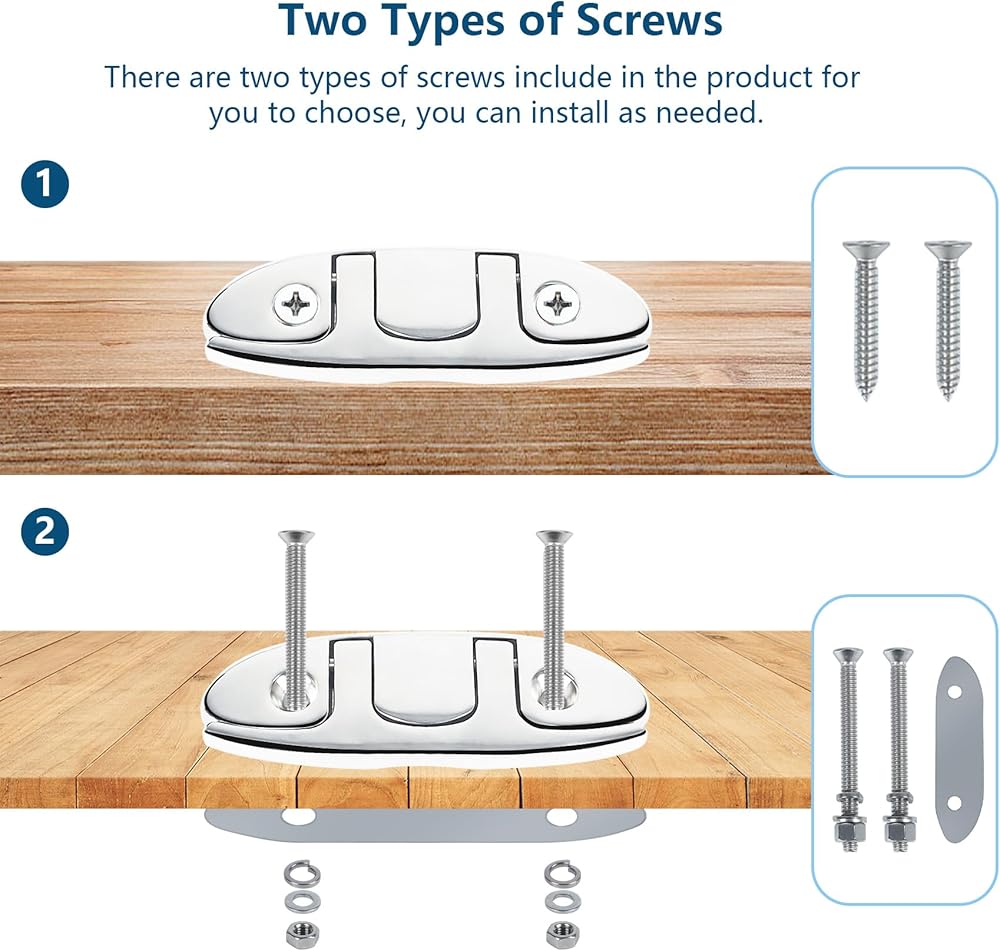 Two Types of Screws

There are two types of screws include in the product for you to choose, you can install as needed.

1

2