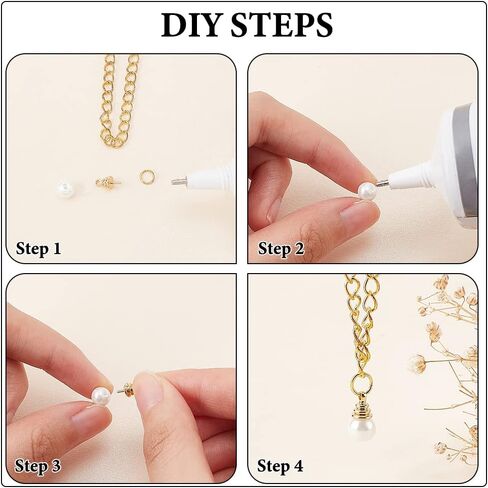 DIY STEPS

Step 1

Step 2

Step 3

Step 4