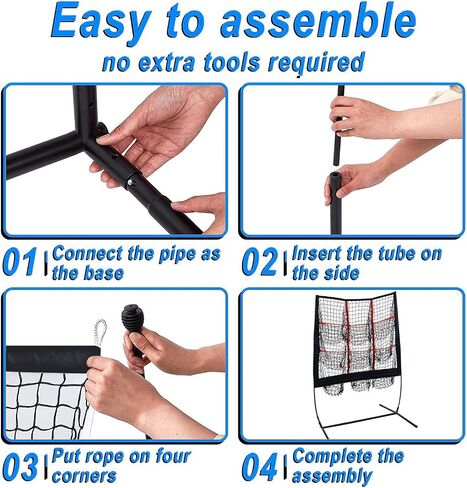 Easy to assemble

no extra tools required

01 Connect the pipe as the base

02 Insert the tube on the side

03 Put rope on four corners

04 Complete the assembly