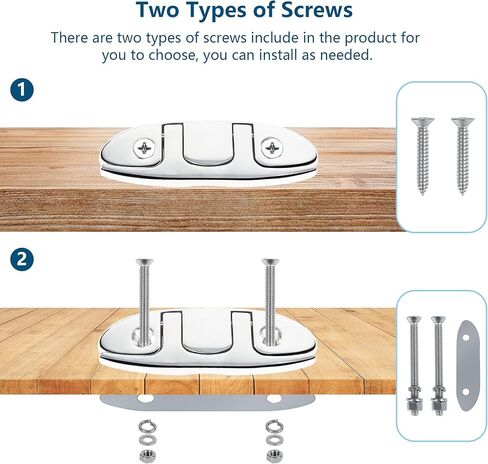 Two Types of Screws

There are two types of screws include in the product for you to choose, you can install as needed.

1

2