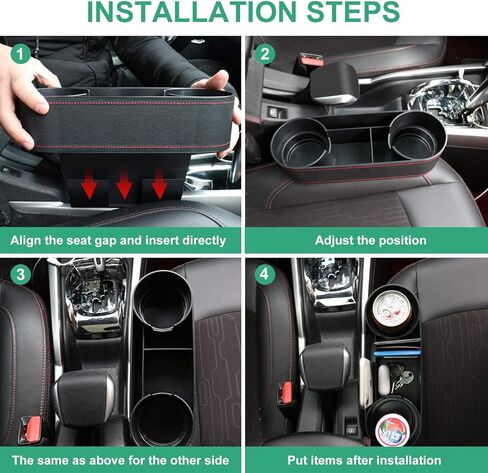 INSTALLATION STEPS

1

Align the seat gap and insert directly

2

Adjust the position

3

The same as above for the other side

4

Put items after installation