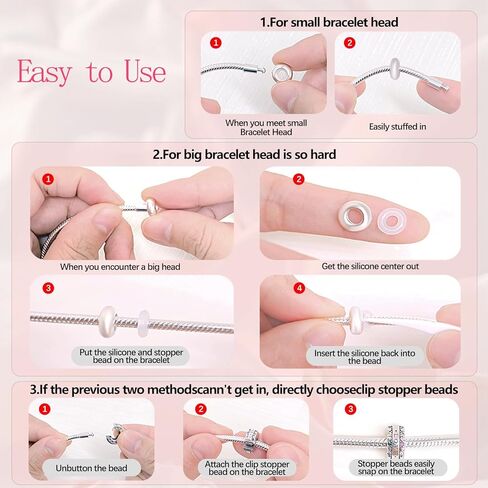 Easy to Use

1.For small bracelet head

1
When you meet small Bracelet Head

2
Easily stuffed in

2.For big bracelet head is so hard

1
When you encounter a big head

2
Get the silicone center out

3
Put the silicone and stopper bead on the bracelet

4
Insert the silicone back into the bead

3.If the previous two methodscann't get in, directly chooseclip stopper beads

1
Unbutton the bead

2
Attach the clip stopper bead on the bracelet

3
Stopper beads easily snap on the bracelet