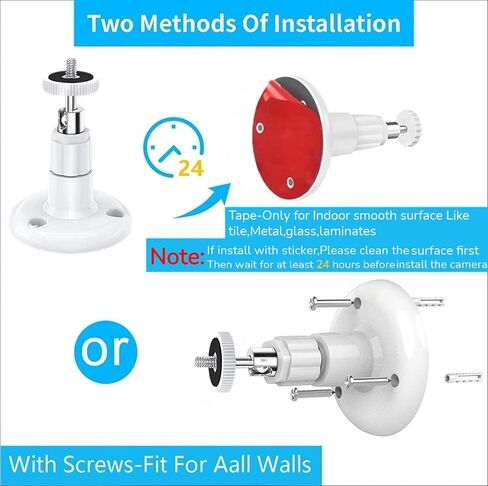 Two Methods Of Installation

24

Tape-Only for Indoor smooth surface Like tile,Metal,glass,laminates

Note: If install with sticker,Please clean the surface first Then wait for at least 24 hours beforeinstall the camera

or

With Screws-Fit For Aall Walls