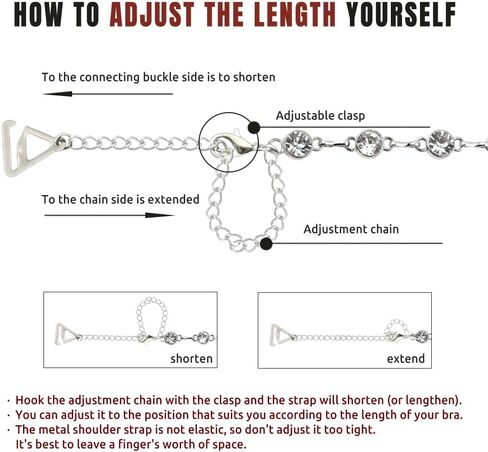 HOW TO ADJUST THE LENGTH YOURSELF

To the connecting buckle side is to shorten

Adjustable clasp

To the chain side is extended

Adjustment chain

shorten

extend

· Hook the adjustment chain with the clasp and the strap will shorten (or lengthen).
· You can adjust it to the position that suits you according to the length of your bra.
· The metal shoulder strap is not elastic, so don't adjust it too tight. It's best to leave a finger's worth of space.