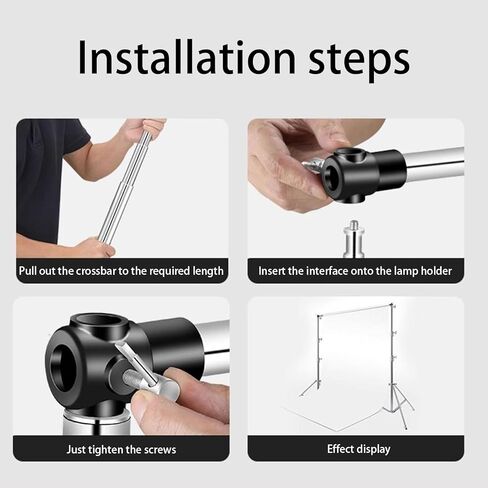 Installation steps

Pull out the crossbar to the required length

Insert the interface onto the lamp holder

Just tighten the screws

Effect display