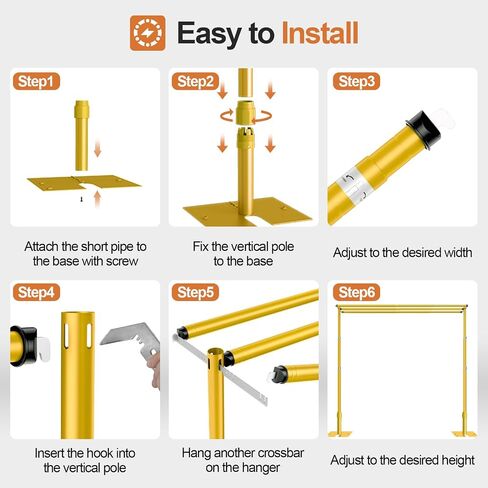 Easy to Install

Step1

Attach the short pipe to the base with screw

Step2

Fix the vertical pole to the base

Step3

Adjust to the desired width

Step4

Insert the hook into the vertical pole

Step5

Hang another crossbar on the hanger

Step6

Adjust to the desired height