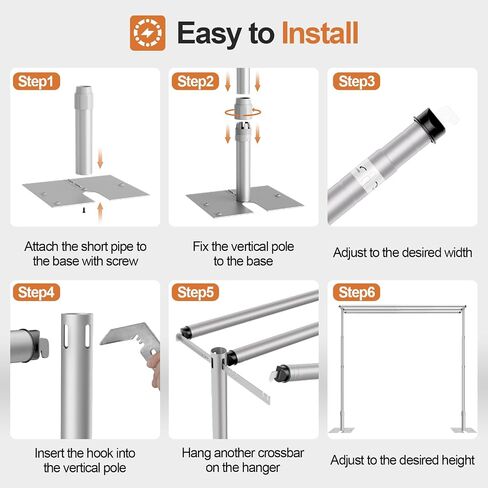 Easy to Install

Step1

Attach the short pipe to the base with screw

Step2

Fix the vertical pole to the base

Step3

Adjust to the desired width

Step4

Insert the hook into the vertical pole

Step5

Hang another crossbar on the hanger

Step6

Adjust to the desired height