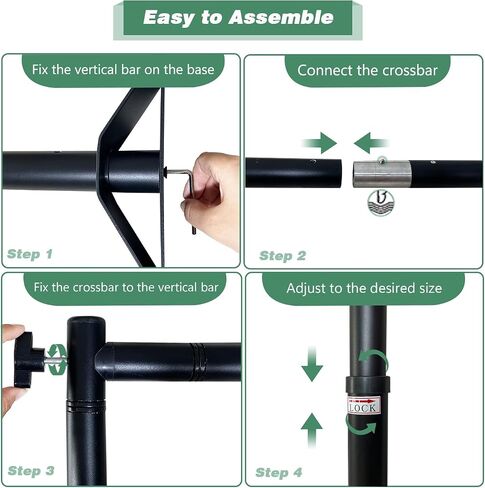 Easy to Assemble

Fix the vertical bar on the base

Step 1

Connect the crossbar

Step 2

Fix the crossbar to the vertical bar

Step 3

Adjust to the desired size

LOCK

Step 4