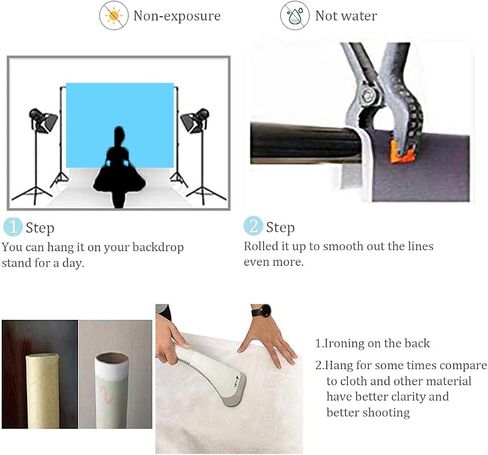 Non-exposure

Not water

1 Step
You can hang it on your backdrop stand for a day.

2 Step
Rolled it up to smooth out the lines even more.

1.Ironing on the back

2.Hang for some times compare to cloth and other material have better clarity and better shooting