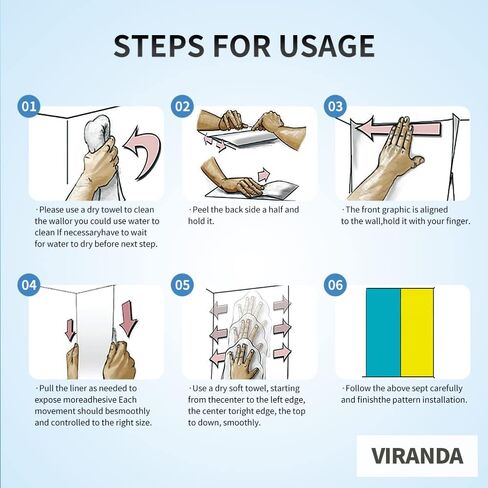 STEPS FOR USAGE

01

·Please use a dry towel to clean the wallor you could use water to clean If necessaryhave to wait for water to dry before next step.

02

·Peel the back side a half and hold it.

03

·The front graphic is aligned to the wall,hold it with your finger.

04

·Pull the liner as needed to expose moreadhesive Each movement should besmoothly and controlled to the right size.

05

·Use a dry soft towel, starting from thecenter to the left edge, the center toright edge, the top to down, smoothly.

06

·Follow the above sept carefully and finishthe pattern installation.

VIRANDA