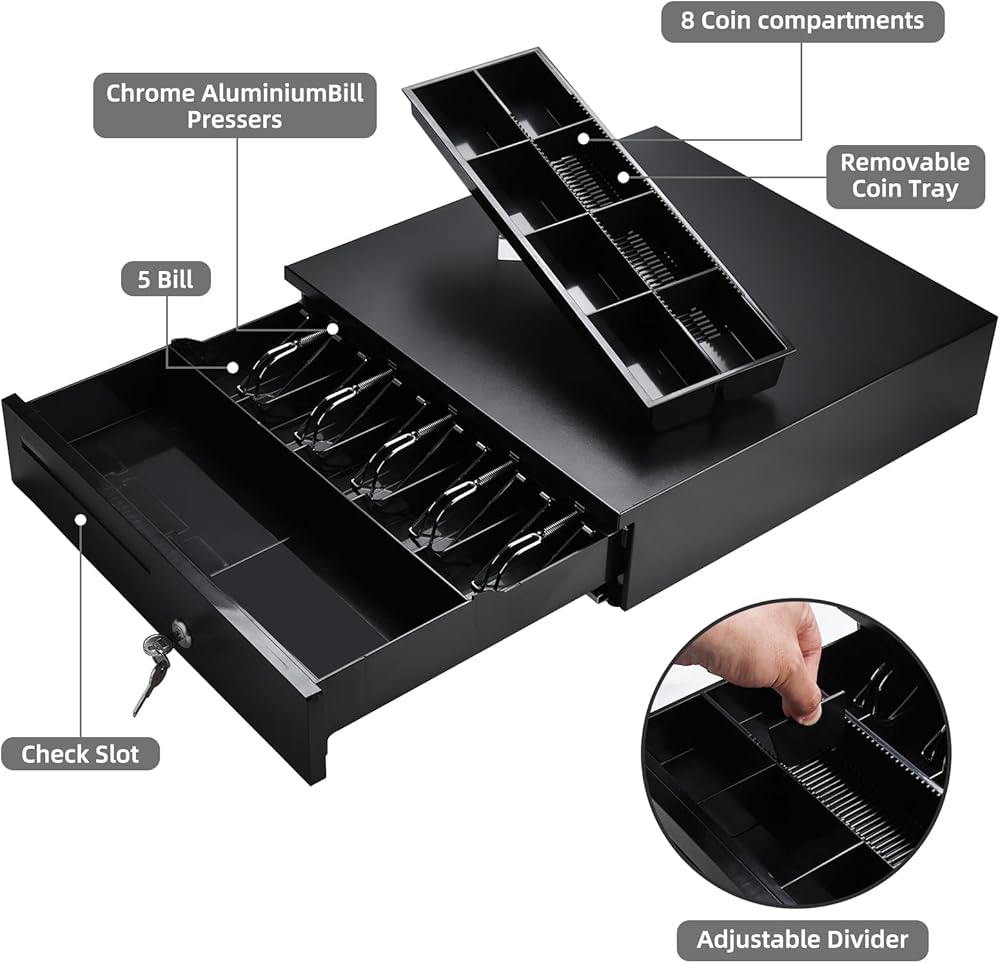 8 Coin compartments

Chrome AluminiumBill Pressers

Removable Coin Tray

5 Bill

Check Slot

Adjustable Divider