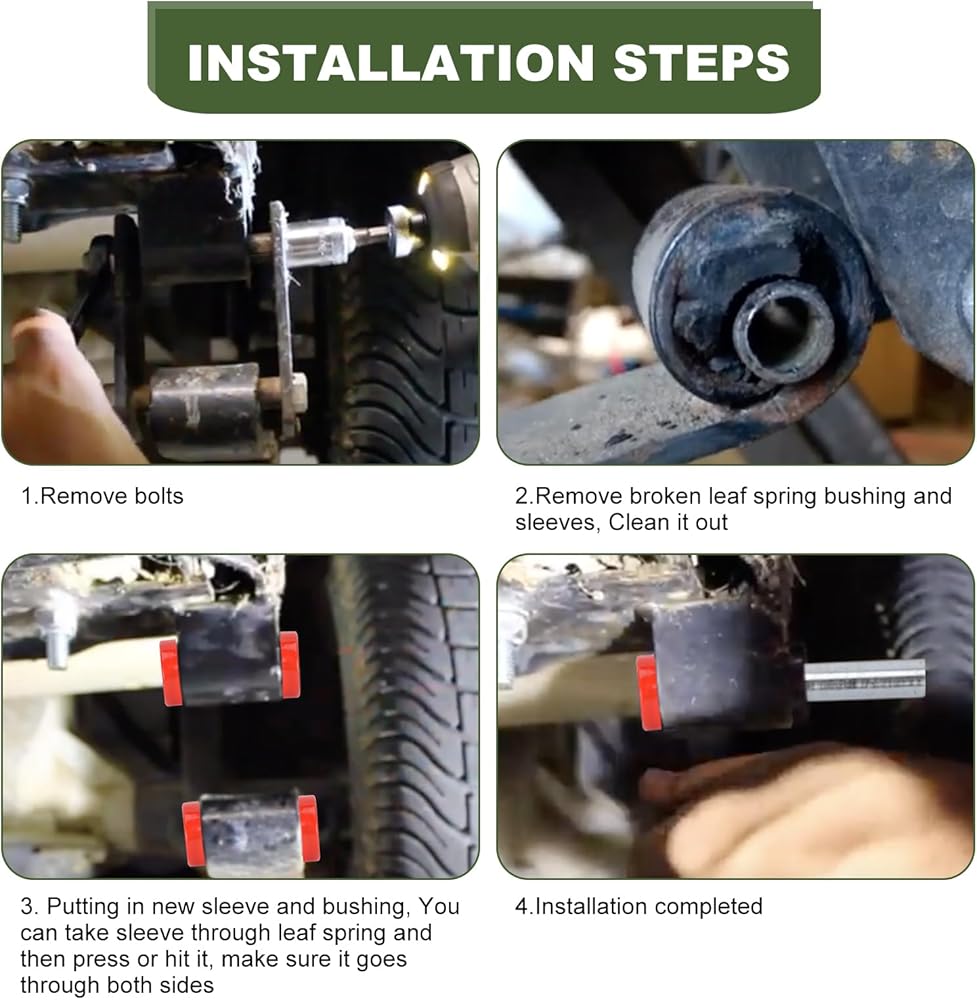 INSTALLATION STEPS

1.Remove bolts

2.Remove broken leaf spring bushing and sleeves, Clean it out

3. Putting in new sleeve and bushing, You can take sleeve through leaf spring and then press or hit it, make sure it goes through both sides

4.Installation completed