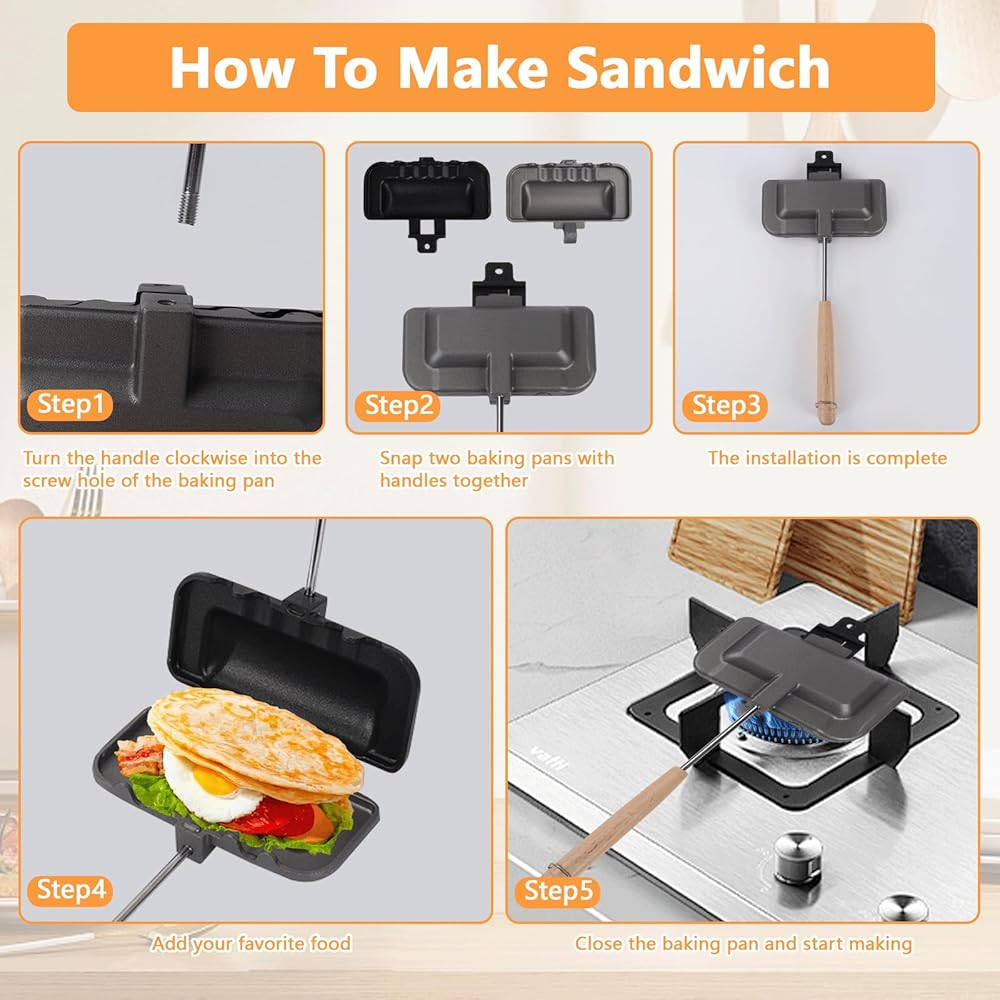 How To Make Sandwich

Step1

Turn the handle clockwise into the screw hole of the baking pan

Step2

Snap two baking pans with handles together

Step3

The installation is complete

Step4

Add your favorite food

Step5

Close the baking pan and start making