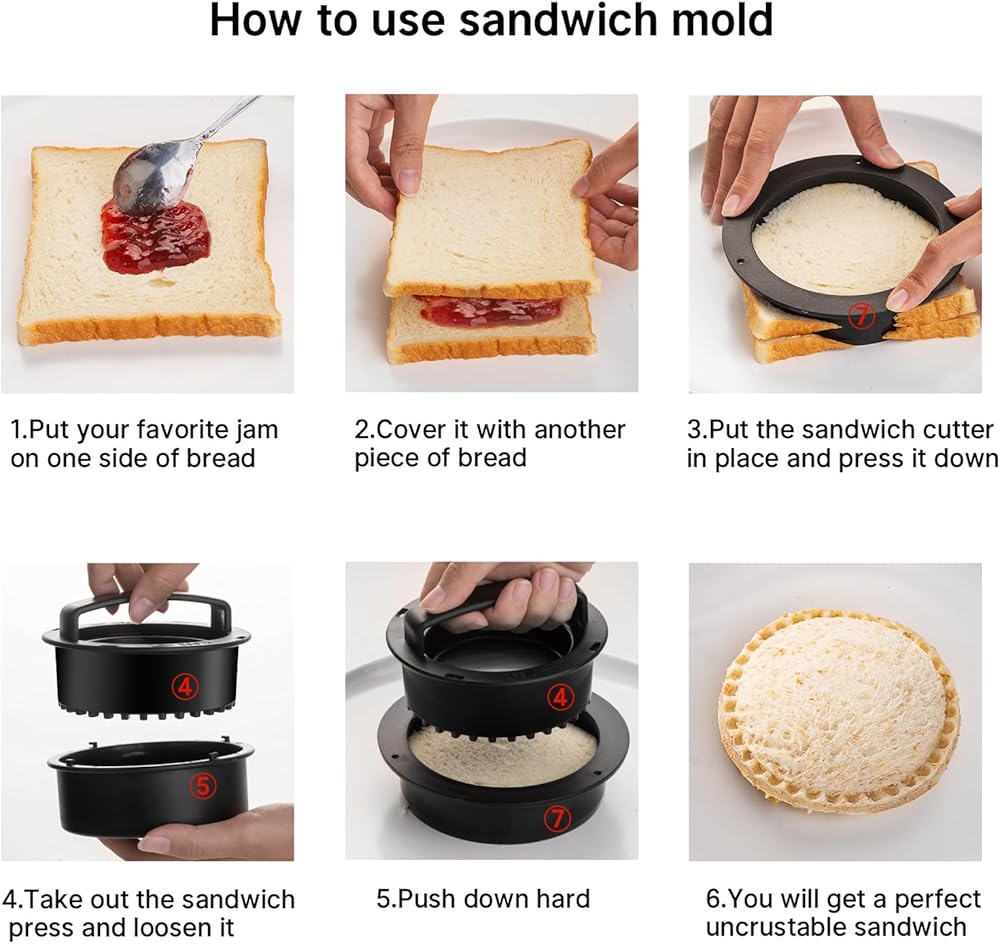 How to use sandwich mold

⑦

1.Put your favorite jam on one side of bread

2.Cover it with another piece of bread

3.Put the sandwich cutter in place and press it down

④

⑤

④

⑦

4.Take out the sandwich press and loosen it

5.Push down hard

6.You will get a perfect uncrustable sandwich