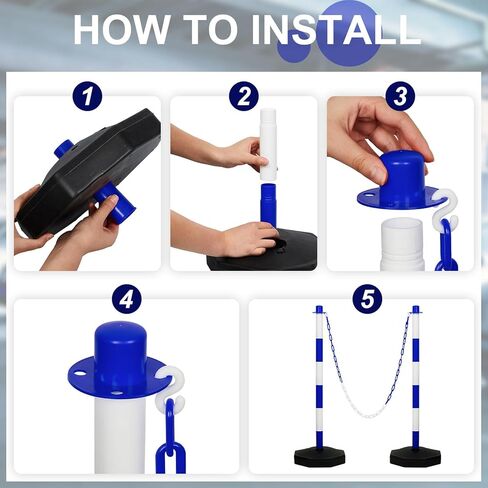 HOW TO INSTALL

1

2

3

4

5