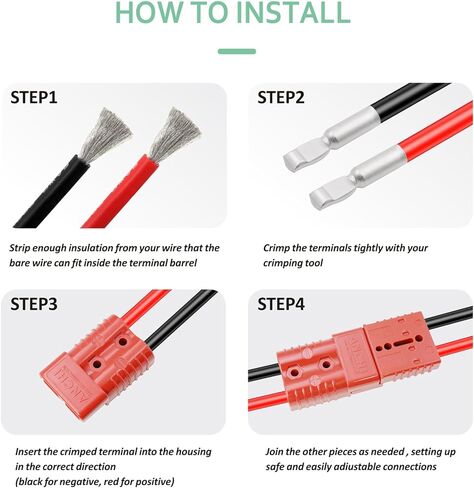 HOW TO INSTALL

STEP1

Strip enough insulation from your wire that the bare wire can fit inside the terminal barrel

STEP2

Crimp the terminals tightly with your crimping tool

STEP3

ANCH

Insert the crimped terminal into the housing in the correct direction
(black for negative, red for positive)

STEP4

ANCH

Join the other pieces as needed , setting up safe and easily adiustable connections