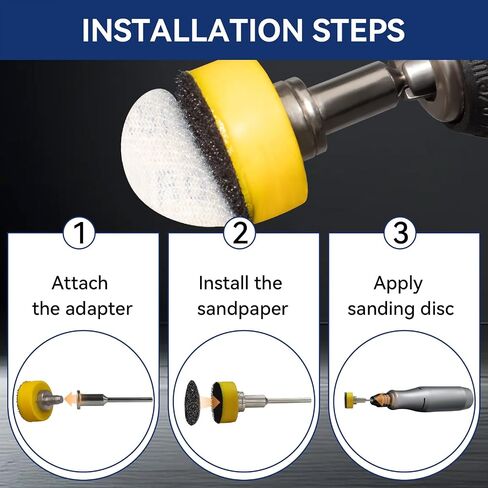 INSTALLATION STEPS

1

Attach the adapter

2

Install the sandpaper

3

Apply sanding disc