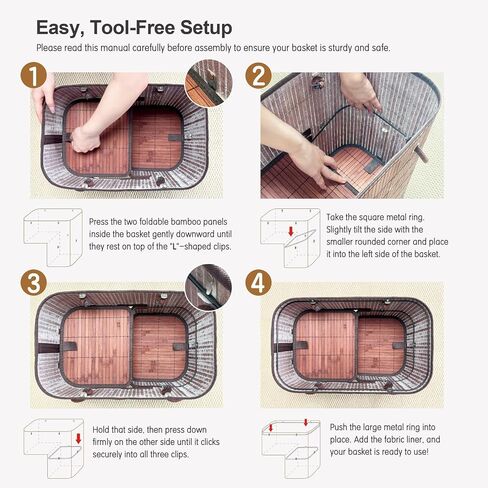 Easy, Tool-Free Setup

Please read this manual carefully before assembly to ensure your basket is sturdy and safe.

1

Press the two foldable bamboo panels inside the basket gently downward until they rest on top of the "L"-shaped clips.

2

Take the square metal ring. Slightly tilt the side with the smaller rounded corner and place it into the left side of the basket.

3

Hold that side, then press down firmly on the other side until it clicks securely into all three clips.

4

Push the large metal ring into place. Add the fabric liner, and your basket is ready to use!