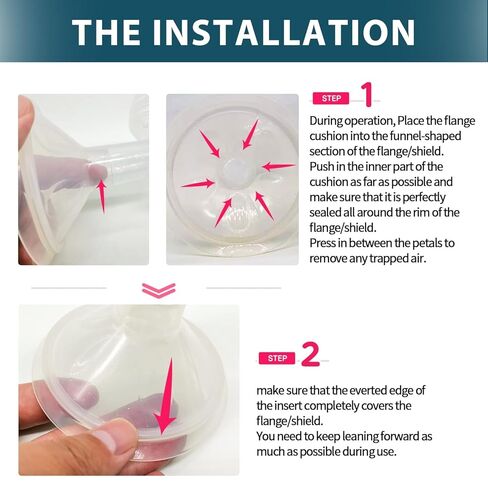 THE INSTALLATION

STEP 1

During operation, Place the flange cushion into the funnel-shaped section of the flange/shield.
Push in the inner part of the cushion as far as possible and make sure that it is perfectly sealed all around the rim of the flange/shield.
Press in between the petals to remove any trapped air.

STEP 2

make sure that the everted edge of the insert completely covers the flange/shield.
You need to keep leaning forward as much as possible during use.