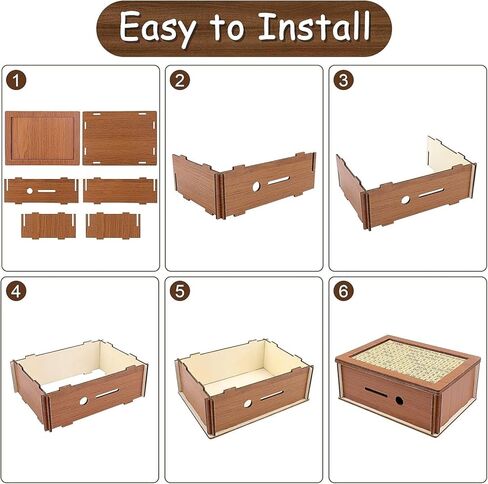 Easy to Install

1

2

3

4

5

6