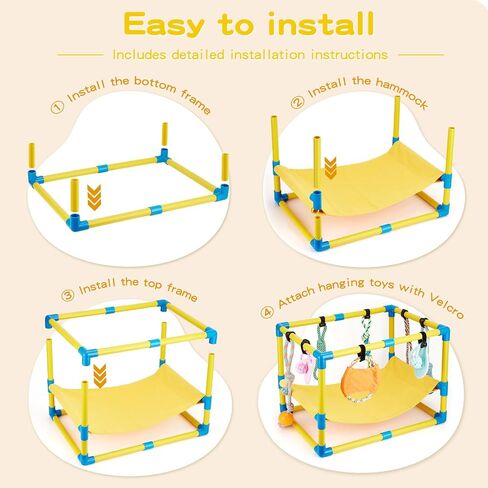 Easy to install

Includes detailed installation instructions

① Install the bottom frame

② Install the hammock

③ Install the top frame

④ Attach hanging toys with Velcro