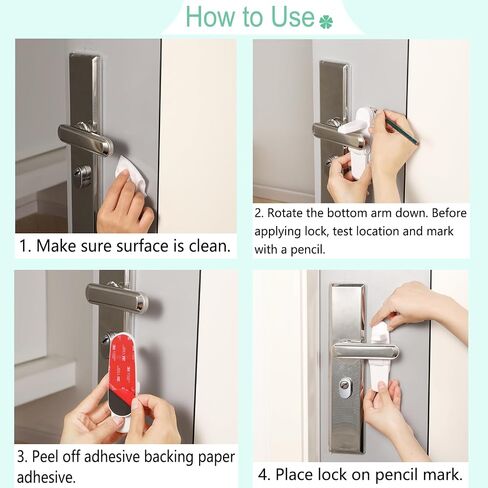 How to Use

1. Make sure surface is clean.

2. Rotate the bottom arm down. Before applying lock, test location and mark with a pencil.

3. Peel off adhesive backing paper adhesive.

4. Place lock on pencil mark.