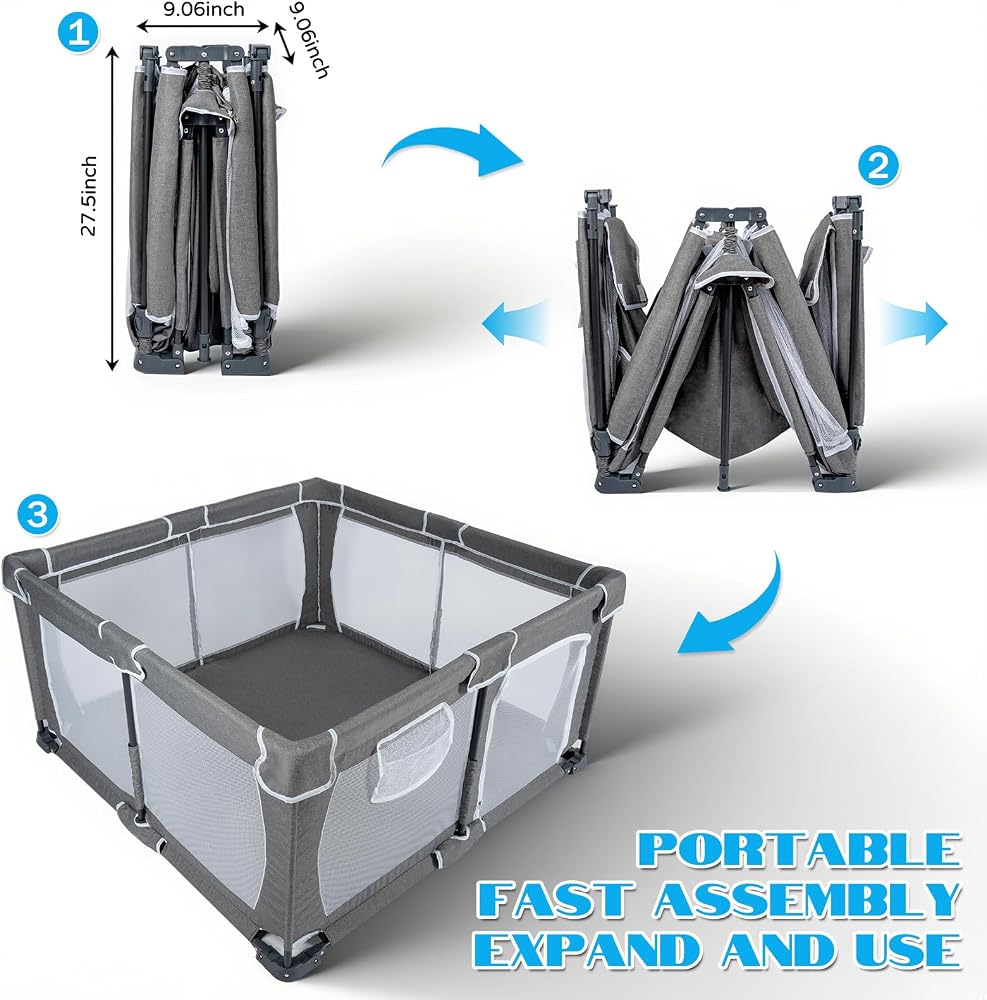 1

9.06inch

9.06inch

27.5inch

2

3

PORTABLE
FAST ASSEMBLY
EXPAND AND USE