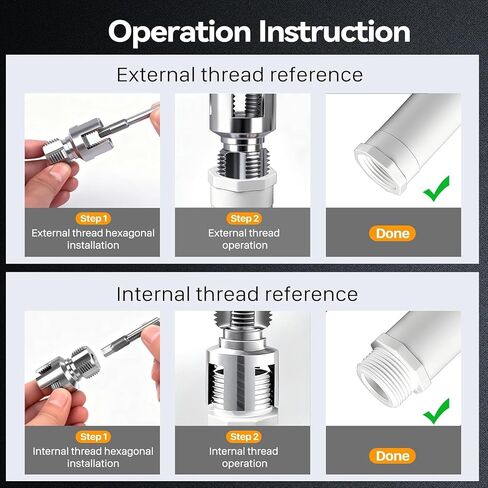 Operation Instruction

External thread reference

Step 1
External thread hexagonal installation

Step 2
External thread operation

Done

Internal thread reference

Step 1
Internal thread hexagonal installation

Step 2
Internal thread operation

Done