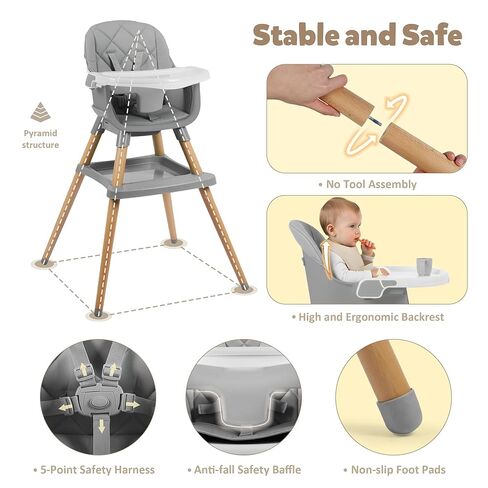 Stable and Safe

Pyramid structure

• No Tool Assembly

• High and Ergonomic Backrest

• 5-Point Safety Harness

• Anti-fall Safety Baffle

• Non-slip Foot Pads