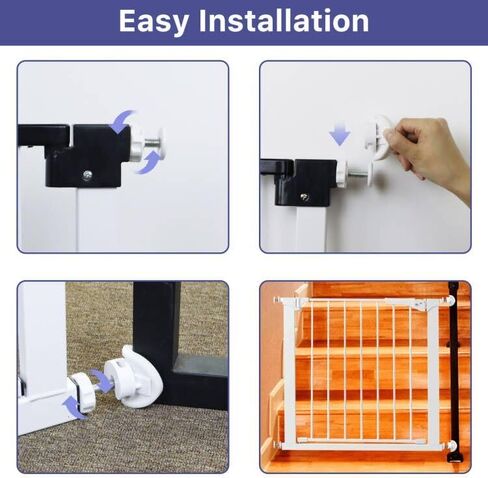 Easy Installation