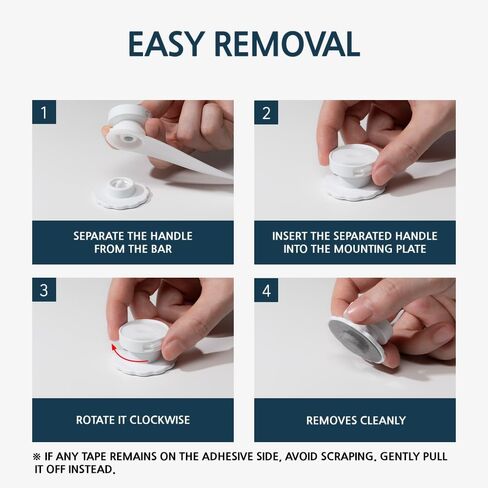 EASY REMOVAL

1

SEPARATE THE HANDLE FROM THE BAR

2

INSERT THE SEPARATED HANDLE INTO THE MOUNTING PLATE

3

ROTATE IT CLOCKWISE

4

REMOVES CLEANLY

※ IF ANY TAPE REMAINS ON THE ADHESIVE SIDE, AVOID SCRAPING. GENTLY PULL IT OFF INSTEAD.