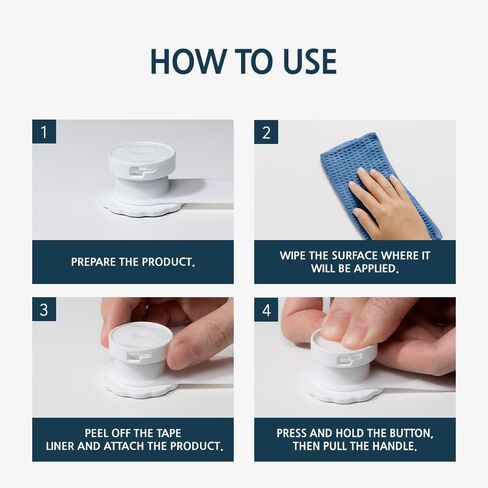 HOW TO USE

1

PREPARE THE PRODUCT.

2

WIPE THE SURFACE WHERE IT WILL BE APPLIED.

3

PEEL OFF THE TAPE LINER AND ATTACH THE PRODUCT.

4

PRESS AND HOLD THE BUTTON, THEN PULL THE HANDLE.