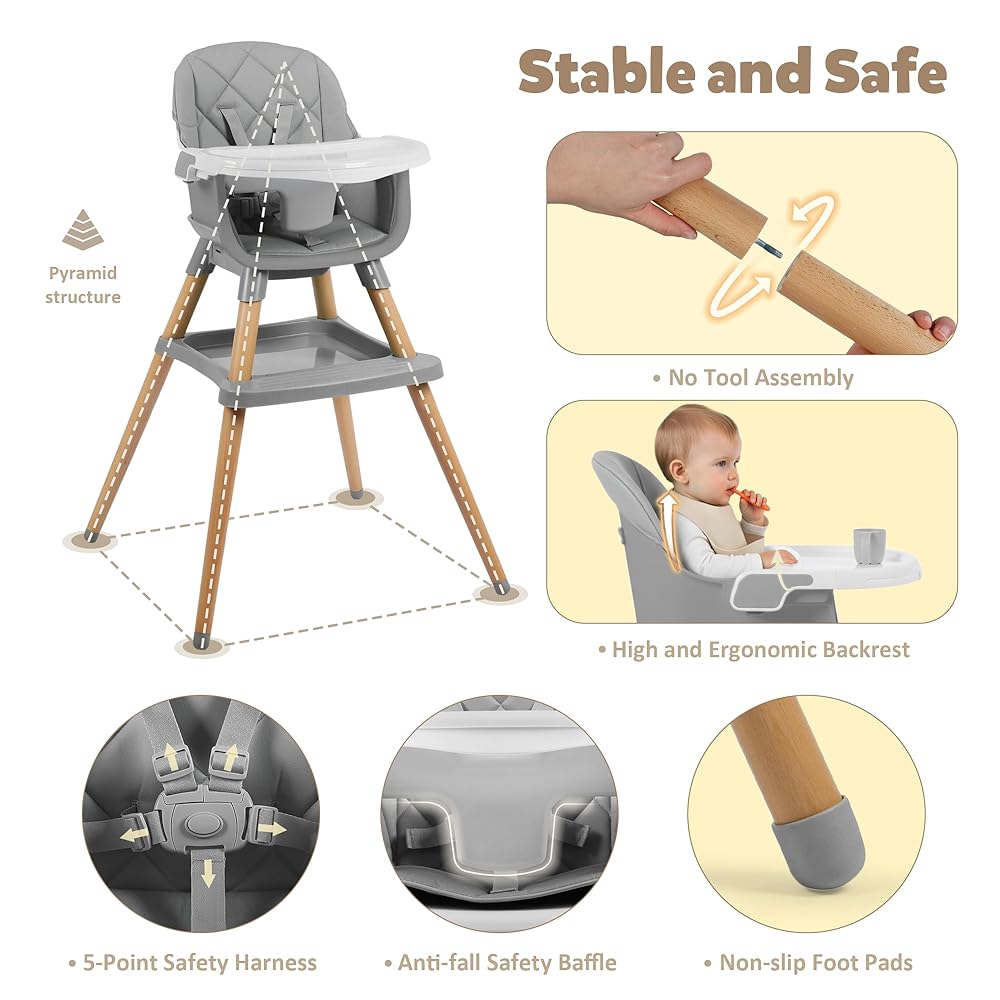 Stable and Safe

Pyramid structure

• No Tool Assembly

• High and Ergonomic Backrest

• 5-Point Safety Harness

• Anti-fall Safety Baffle

• Non-slip Foot Pads