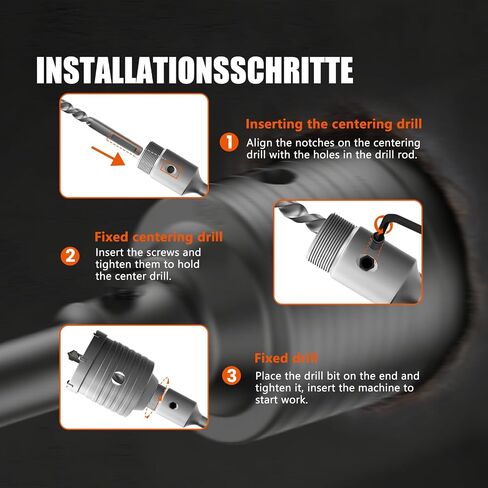 INSTALLATIONSSCHRITTE

1 Inserting the centering drill
Align the notches on the centering drill with the holes in the drill rod.

2 Fixed centering drill
Insert the screws and tighten them to hold the center drill.

3 Fixed drill
Place the drill bit on the end and tighten it, insert the machine to start work.