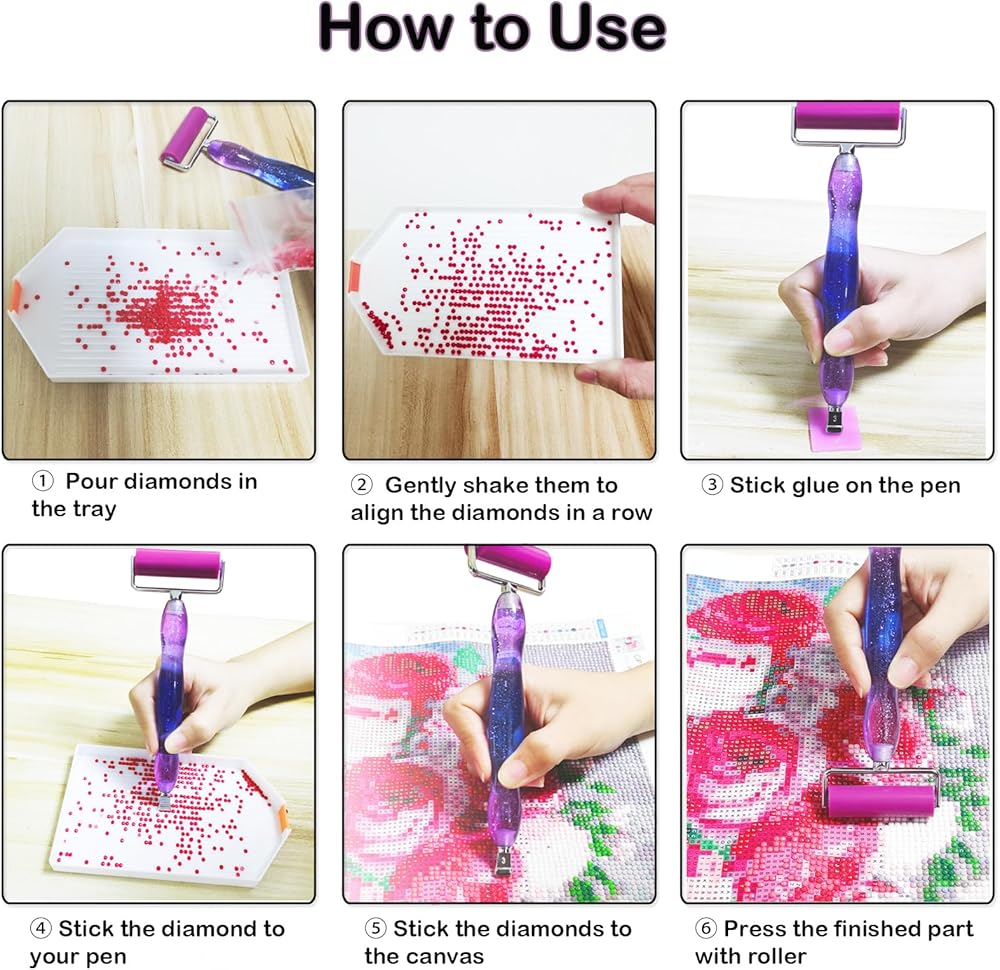 How to Use

① Pour diamonds in the tray

② Gently shake them to align the diamonds in a row

③ Stick glue on the pen

④ Stick the diamond to your pen

⑤ Stick the diamonds to the canvas

⑥ Press the finished part with roller